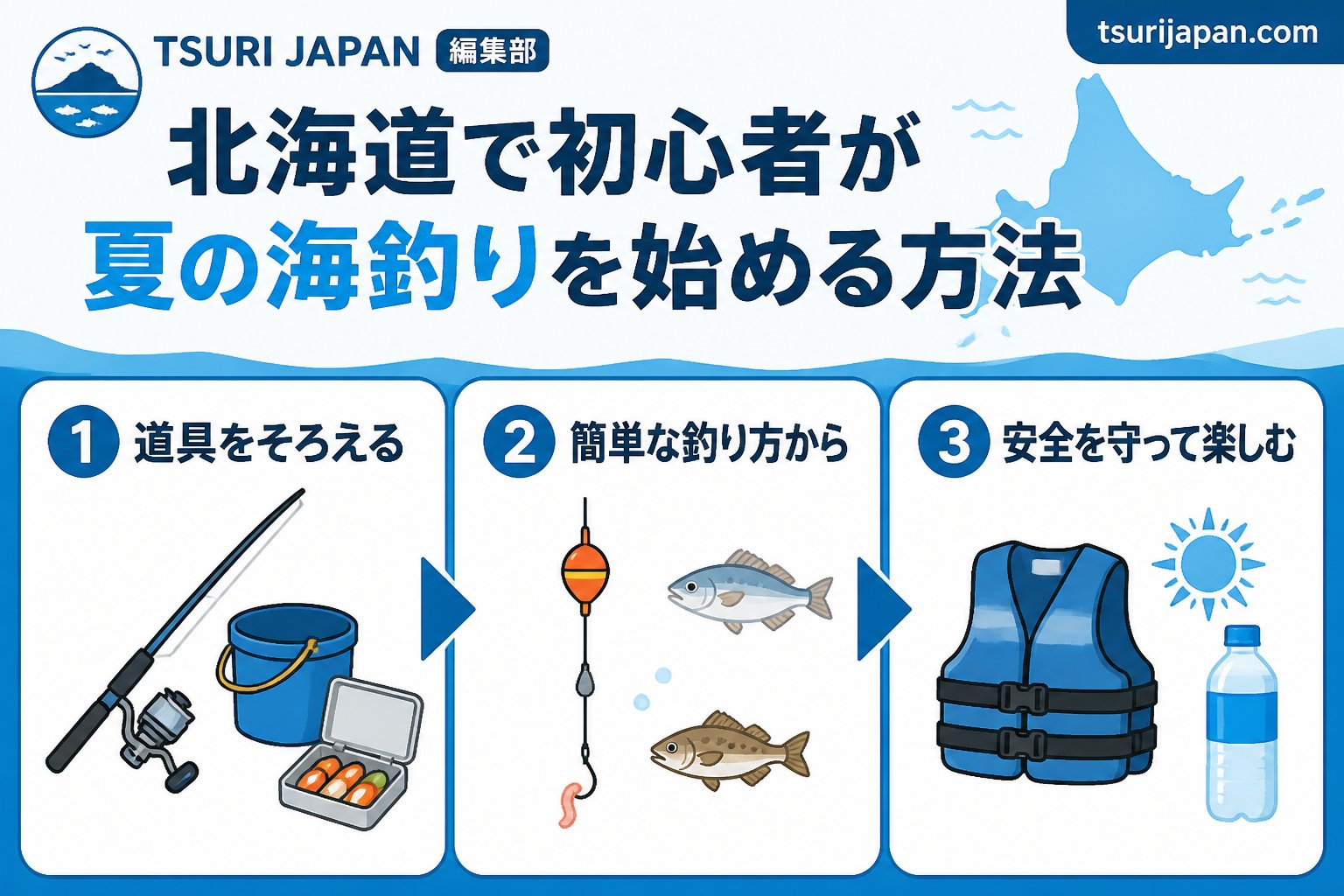 TSURI JAPAN 編集部

tsurijapan.com

北海道で初心者が
夏の海釣りを始める方法

1 道具をそろえる

2 簡単な釣り方から

3 安全を守って楽しむ