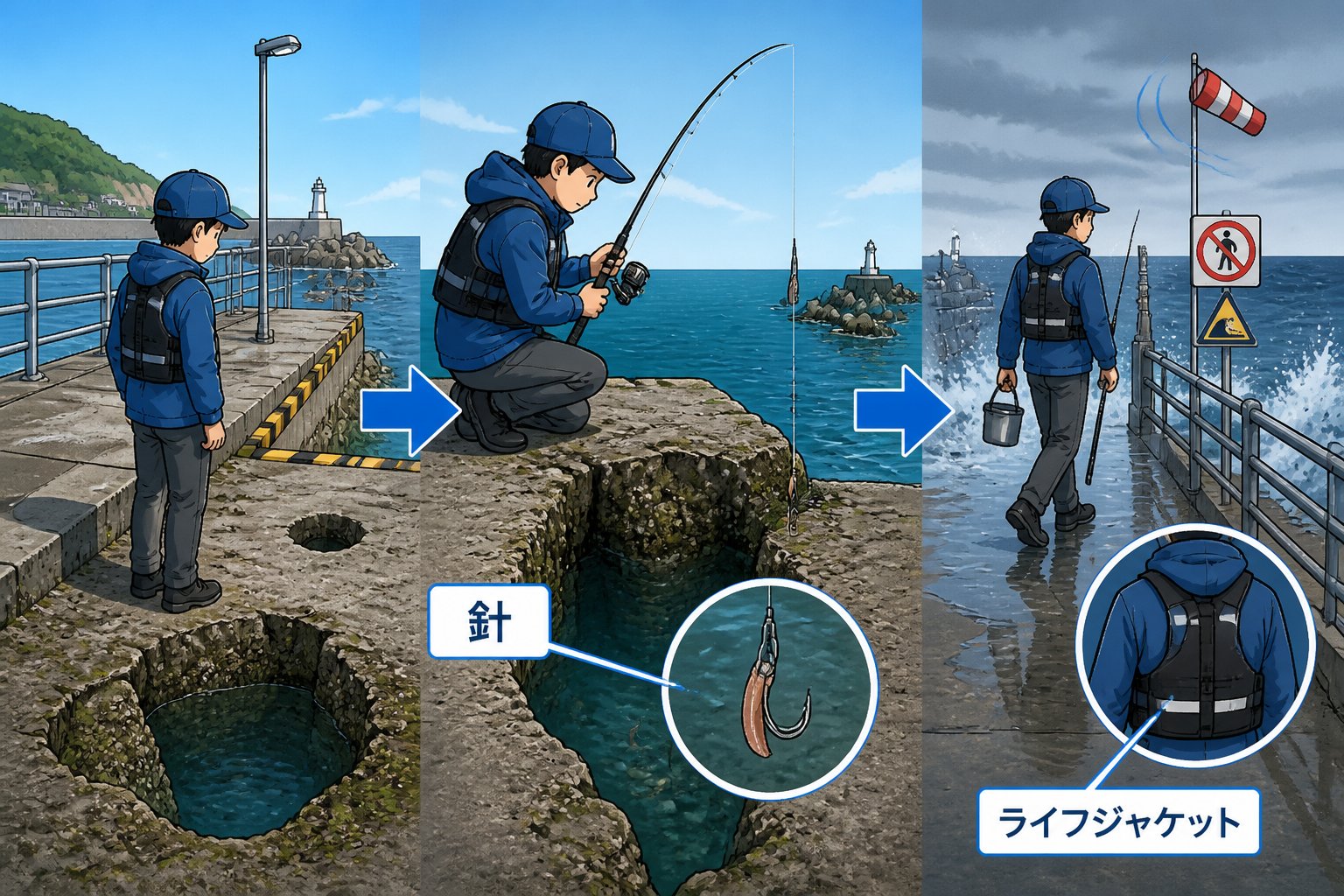 針

ライフジャケット